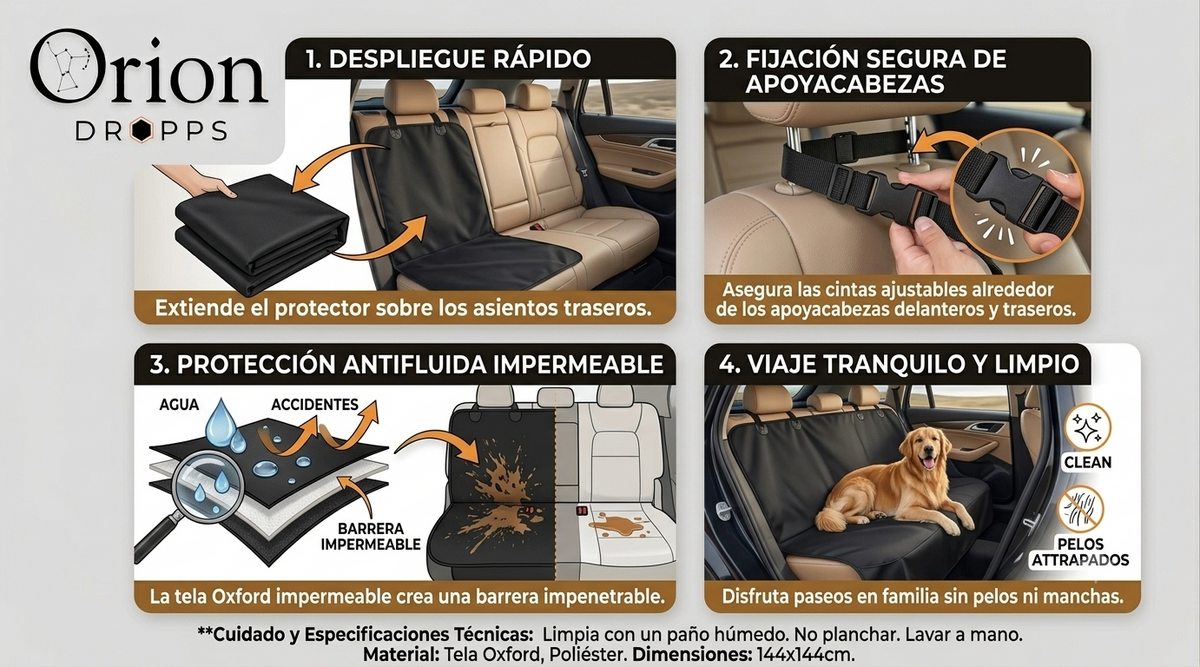 Orion
DROPPS

1. DESPLIEGUE RÁPIDO

Extiende el protector sobre los asientos traseros.

2. FIJACIÓN SEGURA DE APOYACABEZAS

Asegura las cintas ajustables alrededor de los apoyacabezas delanteros y traseros.

3. PROTECCIÓN ANTIFLUIDA IMPERMEABLE

AGUA
ACCIDENTES
BARRERA IMPERMEABLE

La tela Oxford impermeable crea una barrera impenetrable.

4. VIAJE TRANQUILO Y LIMPIO

CLEAN
PELOS ATTRAPADOS

Disfruta paseos en familia sin pelos ni manchas.

**Cuidado y Especificaciones Técnicas: Limpia con un paño húmedo. No planchar. Lavar a mano.
Material: Tela Oxford, Poliéster. Dimensiones: 144x144cm.